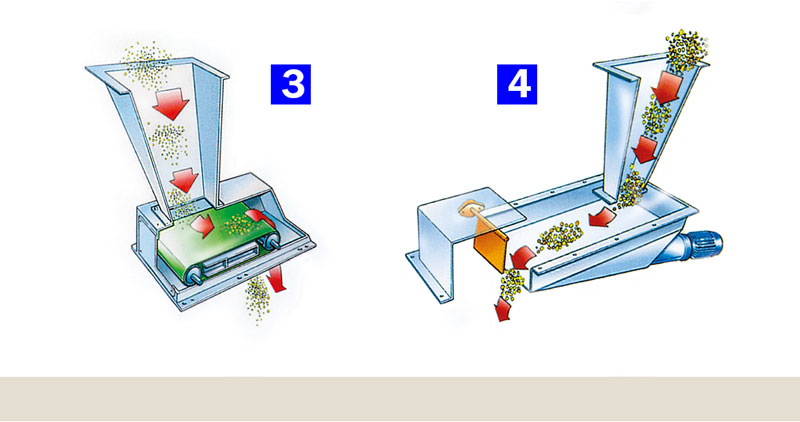 3

4